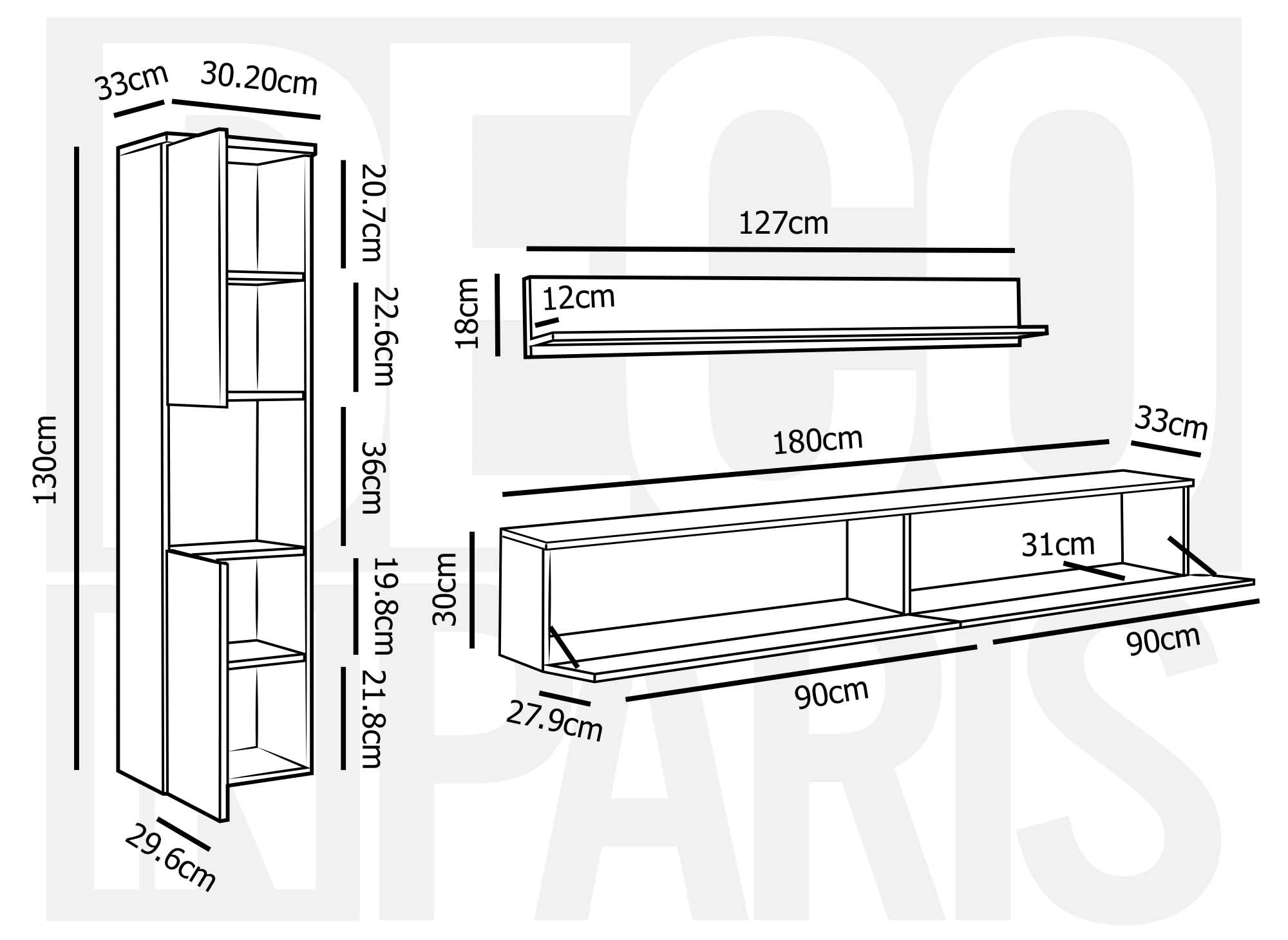 DECO
IN PARIS

33cm
30.20cm
130cm
20.7cm
22.6cm
36cm
19.8cm
21.8cm
29.6cm

127cm
18cm
12cm

180cm
33cm
30cm
31cm
27.9cm
90cm
90cm